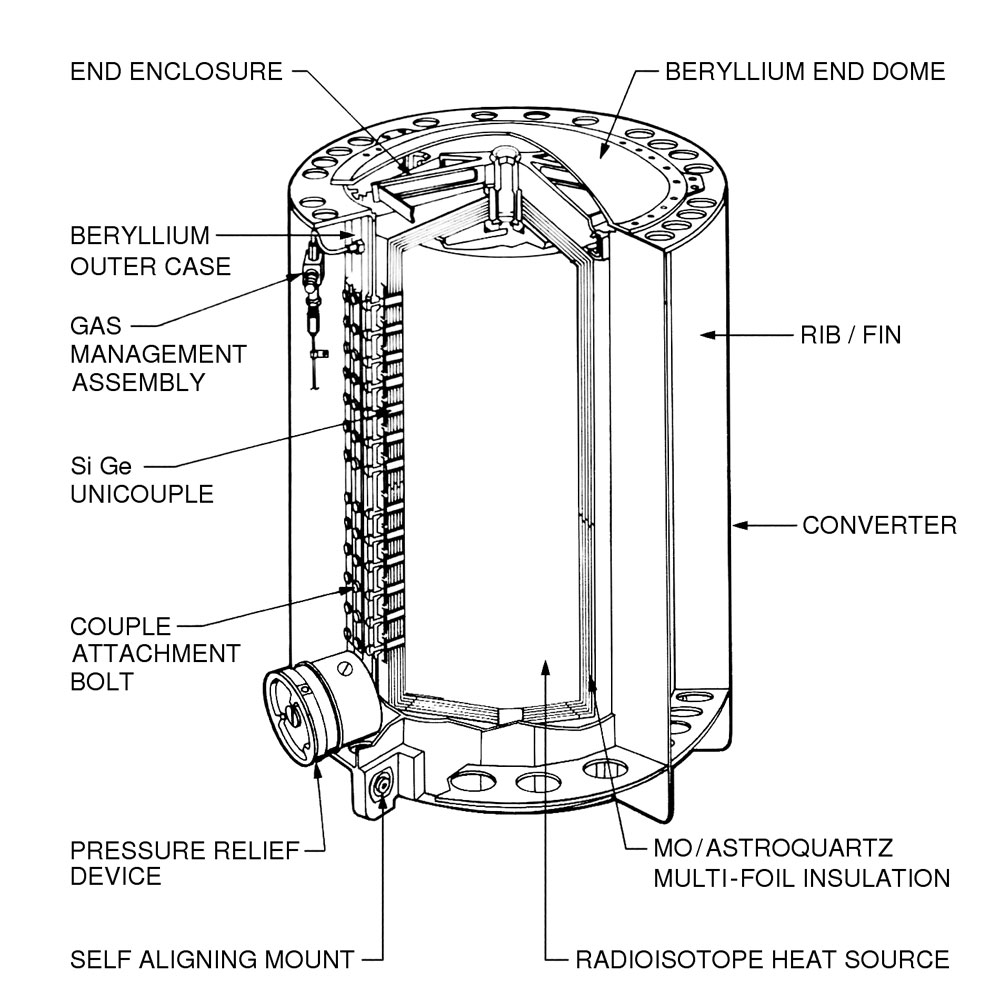 END ENCLOSURE

BERYLLIUM END DOME

BERYLLIUM OUTER CASE

GAS MANAGEMENT ASSEMBLY

RIB / FIN

Si Ge UNICOUPLE

CONVERTER

COUPLE ATTACHMENT BOLT

PRESSURE RELIEF DEVICE

MO/ASTROQUARTZ MULTI-FOIL INSULATION

SELF ALIGNING MOUNT

RADIOISOTOPE HEAT SOURCE